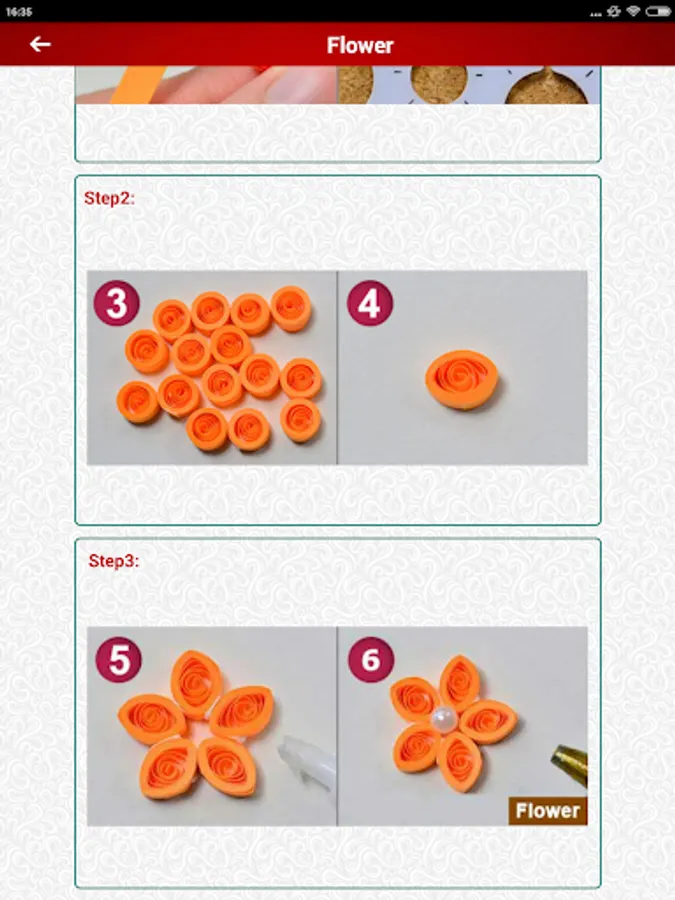 16:35

Flower

Step2:

3

4

Step3:

5

6

Flower