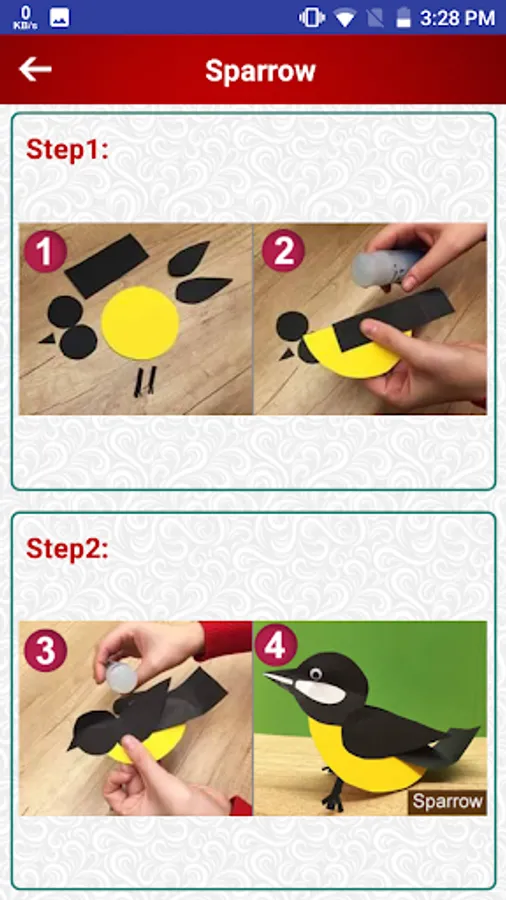 0 KB/s

3:28 PM

Sparrow

Step1:

1

2

Step2:

3

4

Sparrow