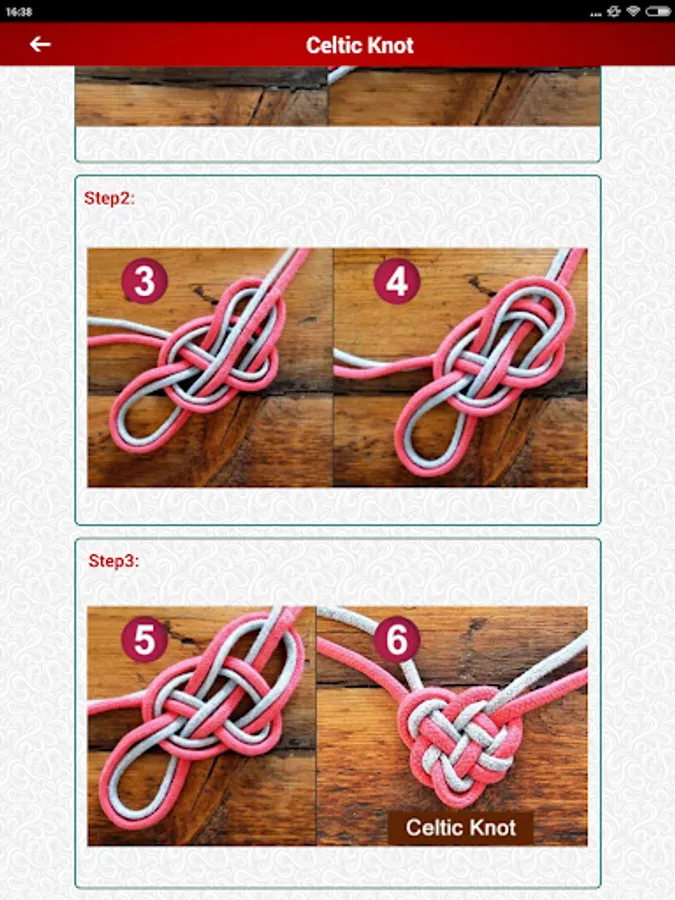 16:38

Celtic Knot

Step2:

3

4

Step3:

5

6

Celtic Knot