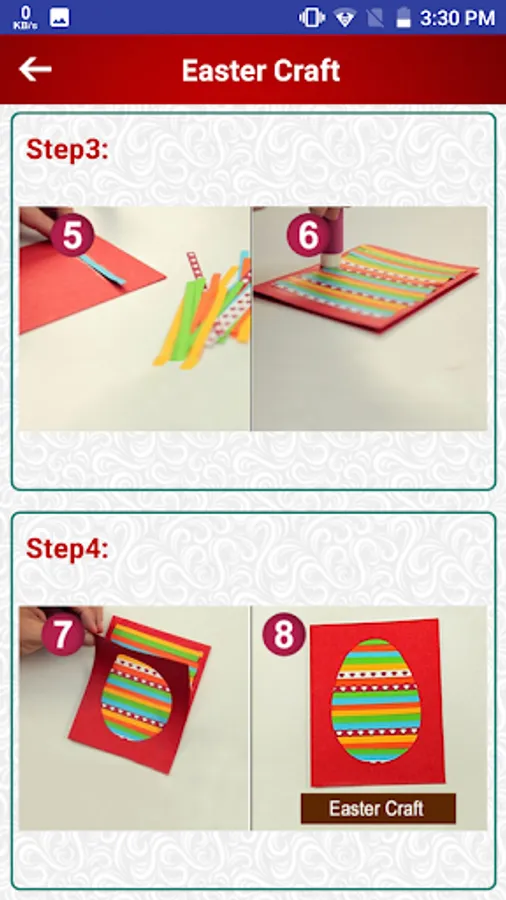 0 KB/s 3:30 PM

Easter Craft

Step3:

5

6

Step4:

7

8

Easter Craft