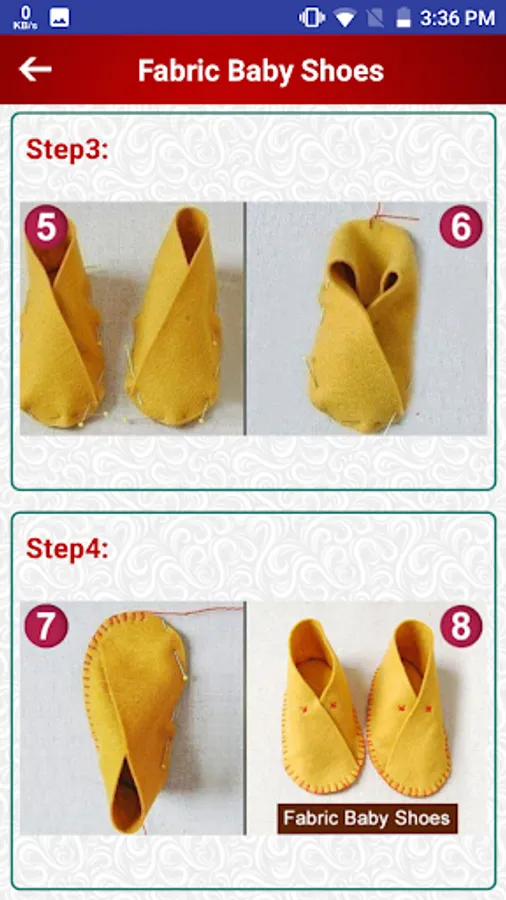 0 KB/s 3:36 PM

Fabric Baby Shoes

Step3:

5

6

Step4:

7

8

Fabric Baby Shoes