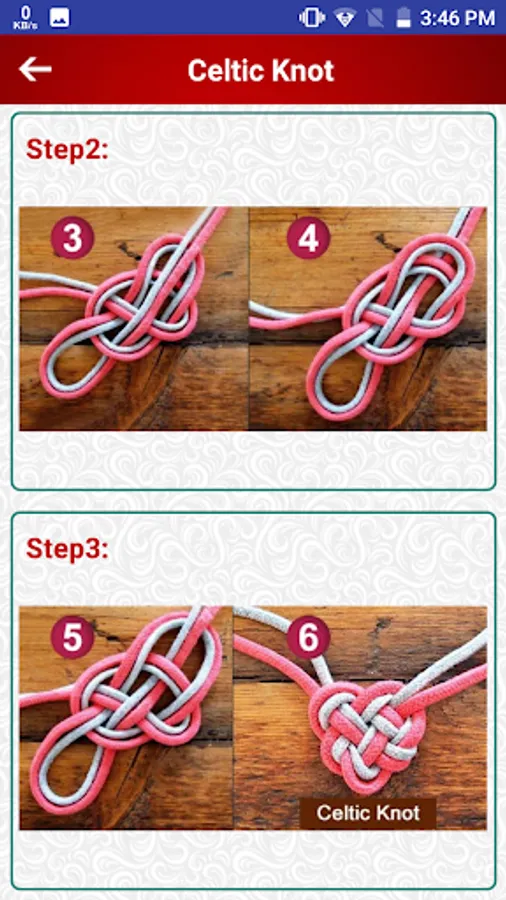 0 KB/s 3:46 PM

Celtic Knot

Step2:

3

4

Step3:

5

6

Celtic Knot