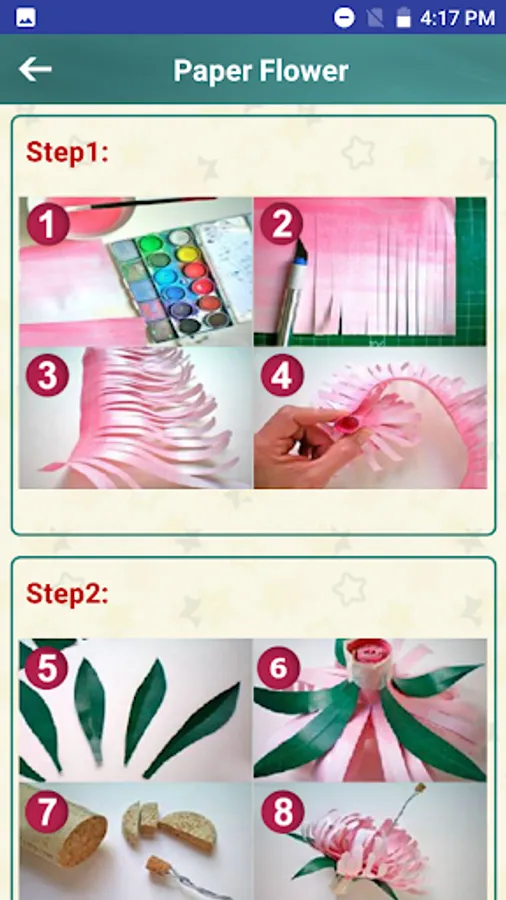 4:17 PM

Paper Flower

Step1:

1 2 3 4

Step2:

5 6 7 8