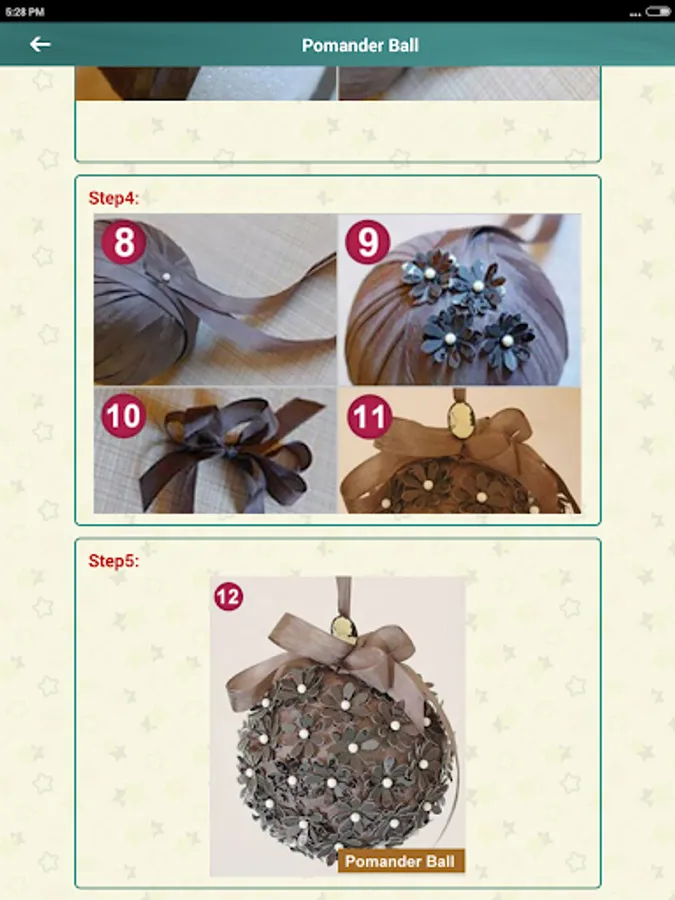 5:28 PM

Pomander Ball

Step4:

8

9

10

11

Step5:

12

Pomander Ball