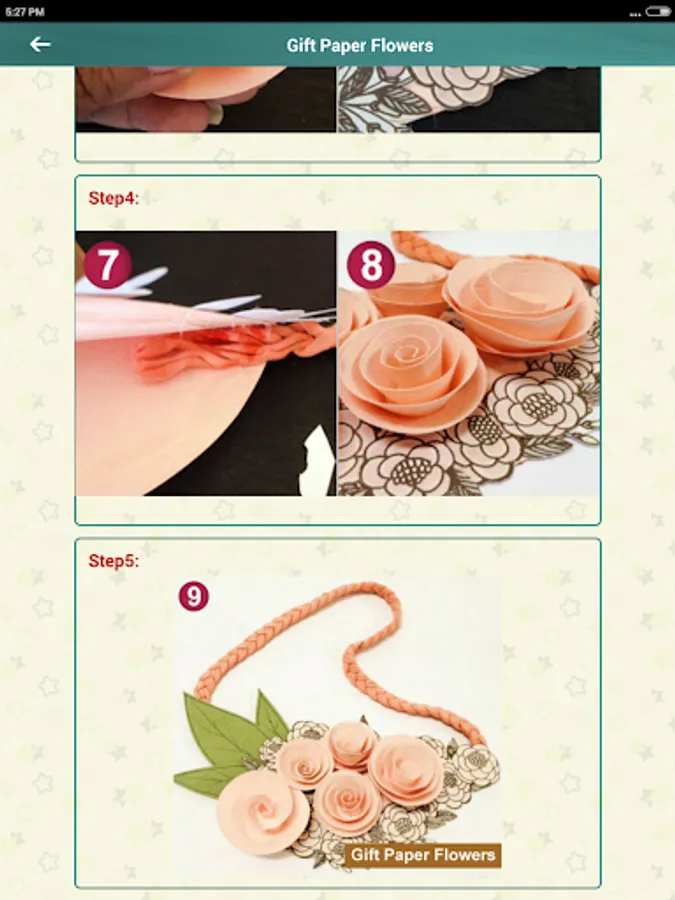 5:27 PM

Gift Paper Flowers

Step4:

7

8

Step5:

9

Gift Paper Flowers