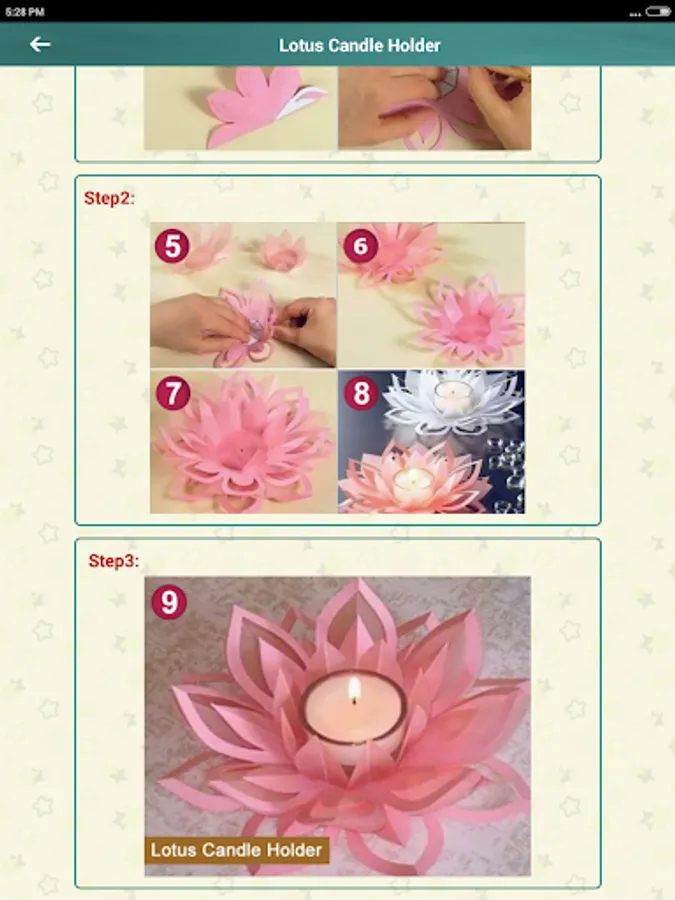 5:28 PM

Lotus Candle Holder

Step2:

5

6

7

8

Step3:

9

Lotus Candle Holder