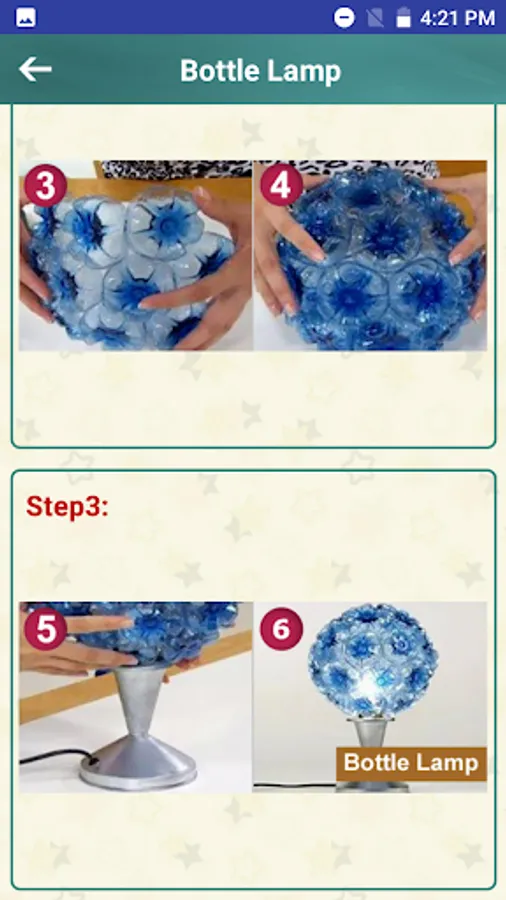 4:21 PM

Bottle Lamp

3

4

Step3:

5

6

Bottle Lamp