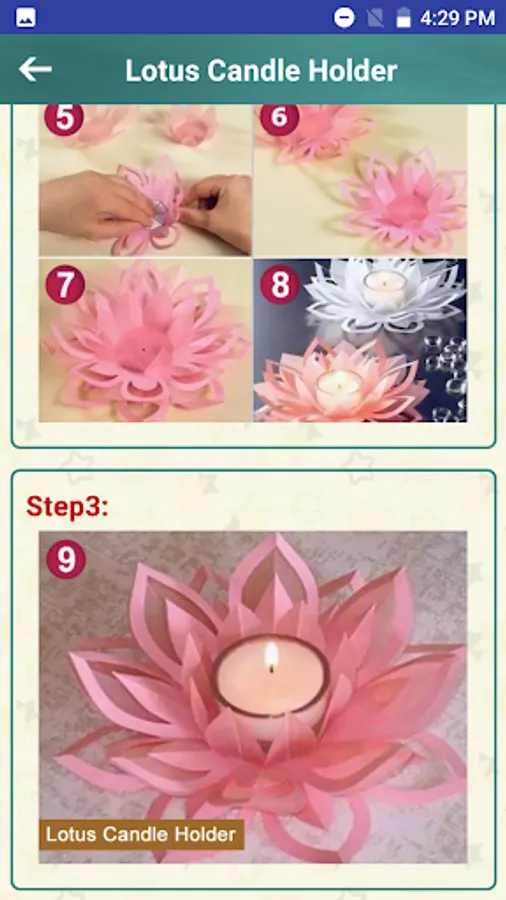 4:29 PM

Lotus Candle Holder

5

6

7

8

Step3:

9

Lotus Candle Holder