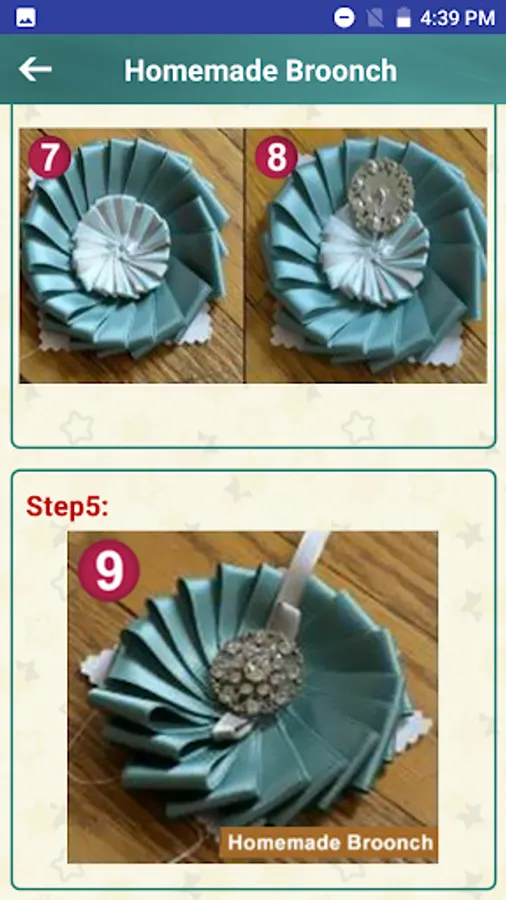 4:39 PM

Homemade Broonch

7

8

Step5:

9

Homemade Broonch