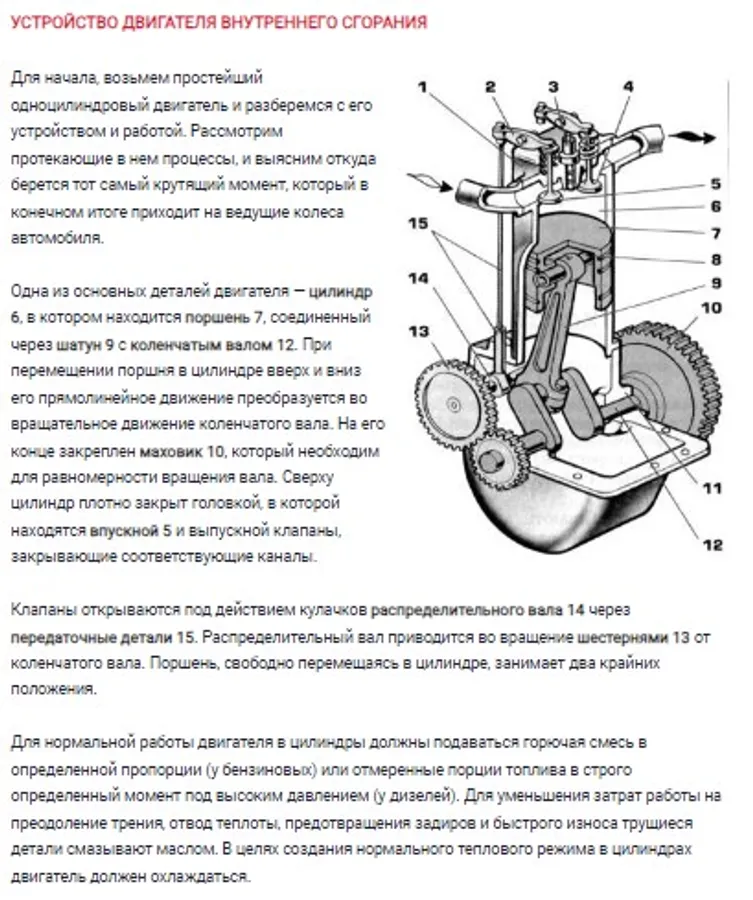 УСТРОЙСТВО ДВИГАТЕЛЯ ВНУТРЕННЕГО СГОРАНИЯ

Для начала, возьмем простейший одноцилиндровый двигатель и разберемся с его устройством и работой. Рассмотрим протекающие в нем процессы, и выясним откуда берется тот самый крутящий момент, который в конечном итоге приходит на ведущие колеса автомобиля.

Одна из основных деталей двигателя — цилиндр 6, в котором находится поршень 7, соединенный через шатун 9 с коленчатым валом 12. При перемещении поршня в цилиндре вверх и вниз его прямолинейное движение преобразуется во вращательное движение коленчатого вала. На его конце закреплен маховик 10, который необходим для равномерности вращения вала. Сверху цилиндр плотно закрыт головкой, в которой находятся впускной 5 и выпускной клапаны, закрывающие соответствующие каналы.

1
2
3
4
5
6
7
8
9
10
11
12
13
14
15

Клапаны открываются под действием кулачков распределительного вала 14 через передаточные детали 15. Распределительный вал приводится во вращение шестернями 13 от коленчатого вала. Поршень, свободно перемещаясь в цилиндре, занимает два крайних положения.

Для нормальной работы двигателя в цилиндры должны подаваться горючая смесь в определенной пропорции (у бензиновых) или отмеренные порции топлива в строго определенный момент под высоким давлением (у дизелей). Для уменьшения затрат работы на преодоление трения, отвод теплоты, предотвращения задиров и быстрого износа трущиеся детали смазывают маслом. В целях создания нормального теплового режима в цилиндрах двигатель должен охлаждаться.