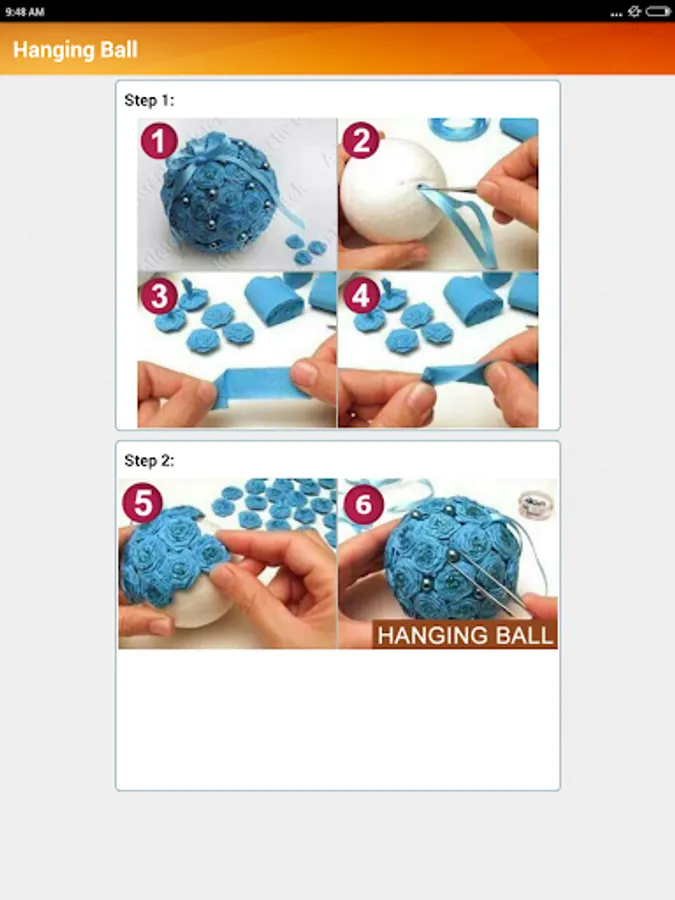 9:48 AM

Hanging Ball

Step 1:

1

2

3

4

Step 2:

5

6

HANGING BALL