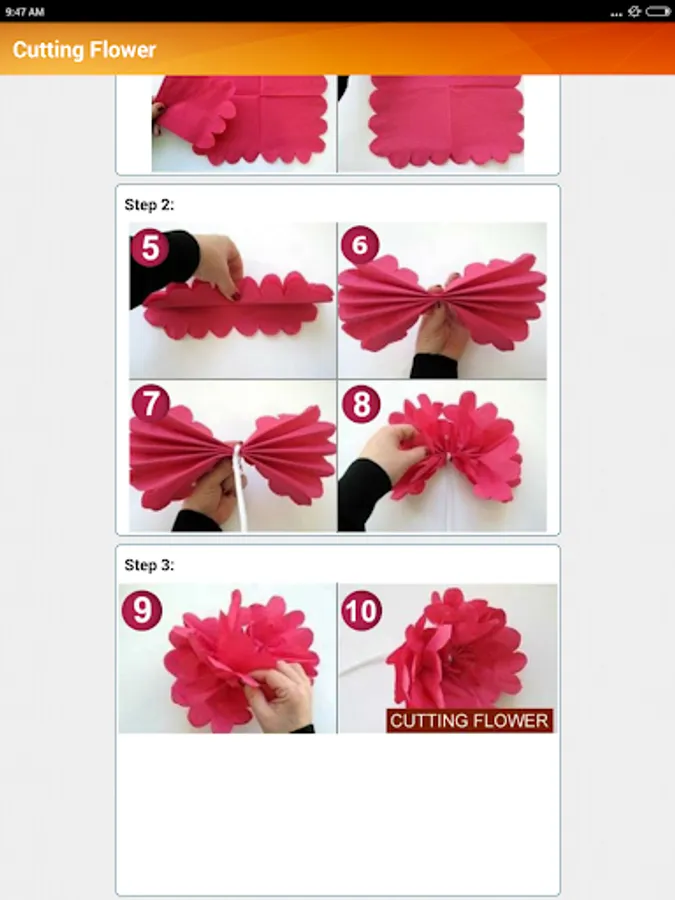 9:47 AM

Cutting Flower

Step 2:

5

6

7

8

Step 3:

9

10

CUTTING FLOWER