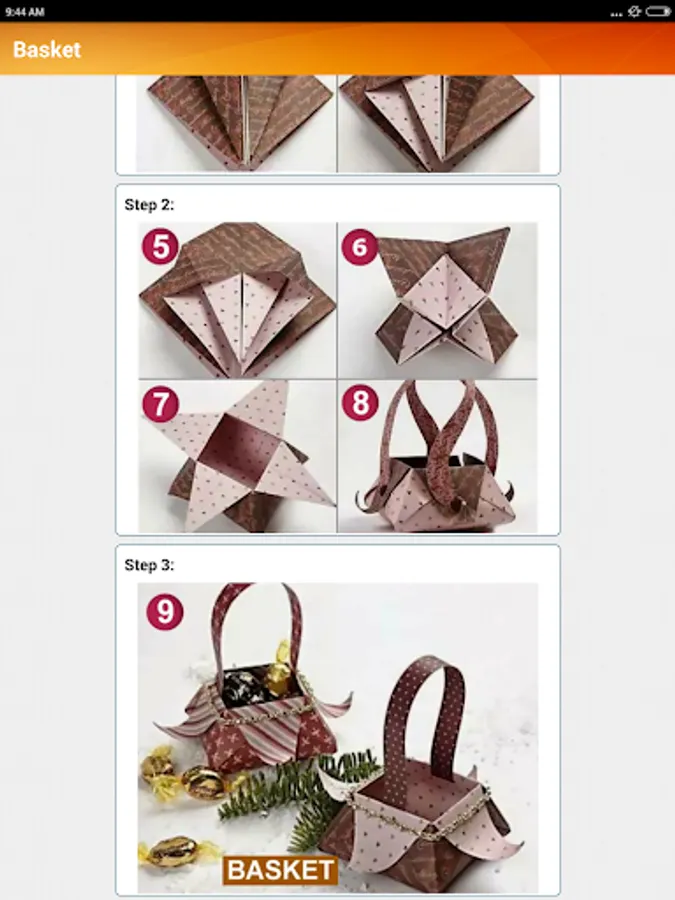 9:44 AM

Basket

Step 2:

5

6

7

8

Step 3:

9

BASKET