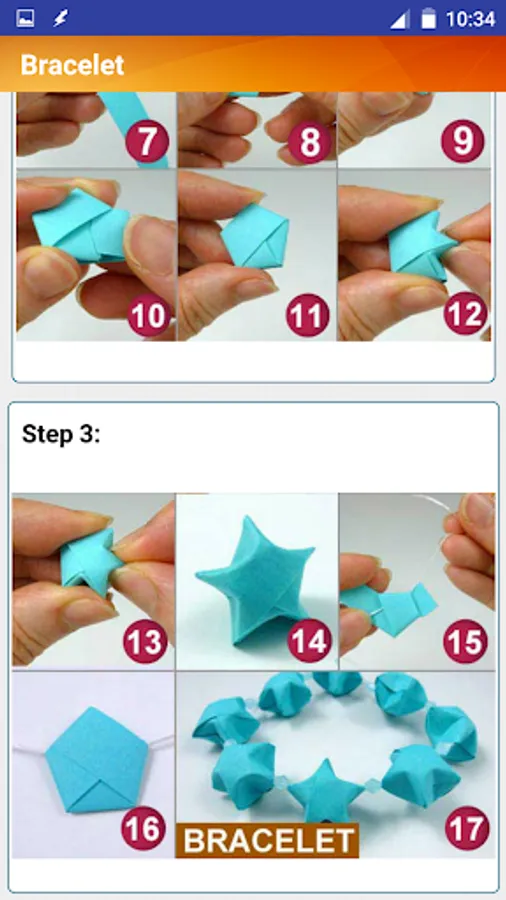 10:34

Bracelet

7
8
9
10
11
12

Step 3:

13
14
15
16
BRACELET
17