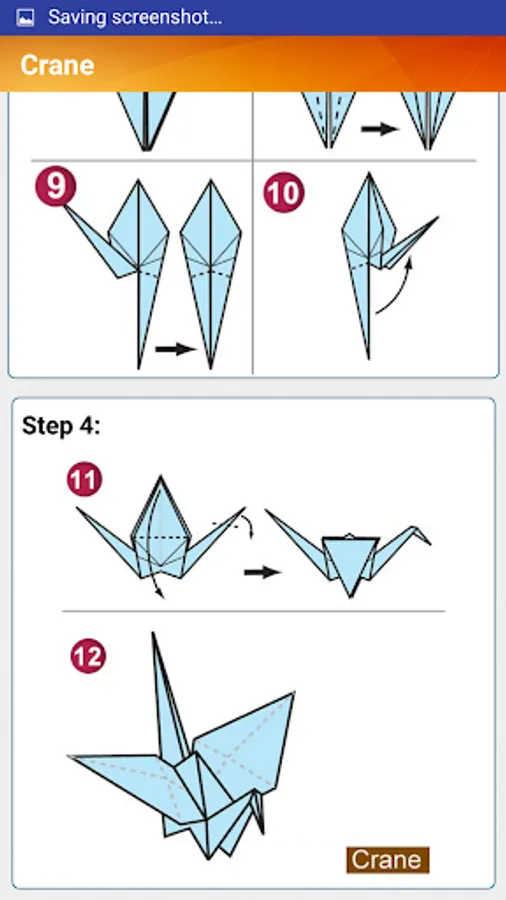 Saving screenshot...

Crane

9

10

Step 4:

11

12

Crane