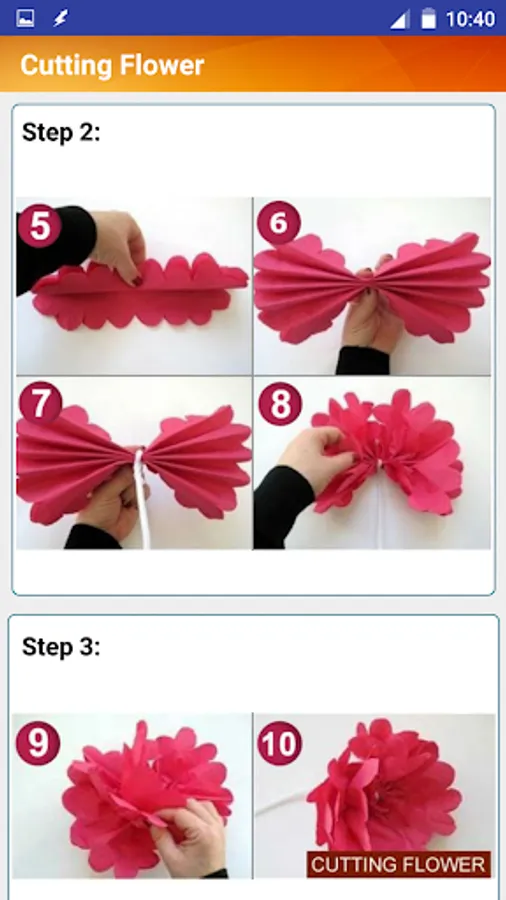 10:40

Cutting Flower

Step 2:

5

6

7

8

Step 3:

9

10

CUTTING FLOWER