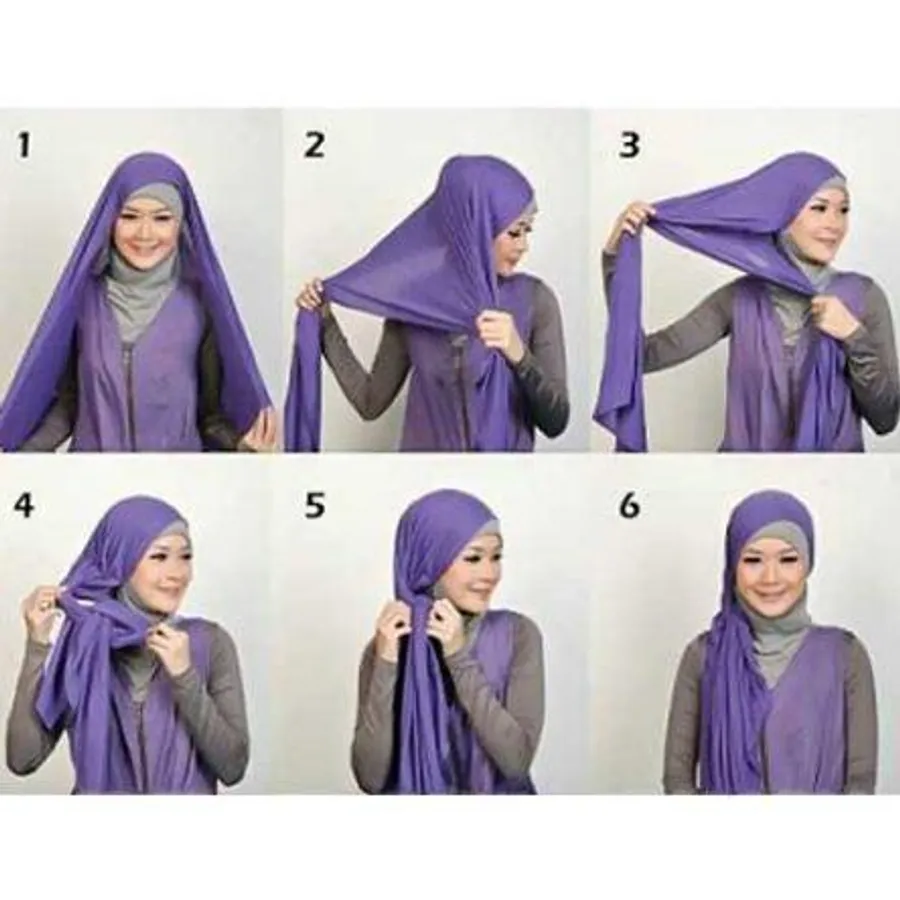 1

2

3

4

5

6