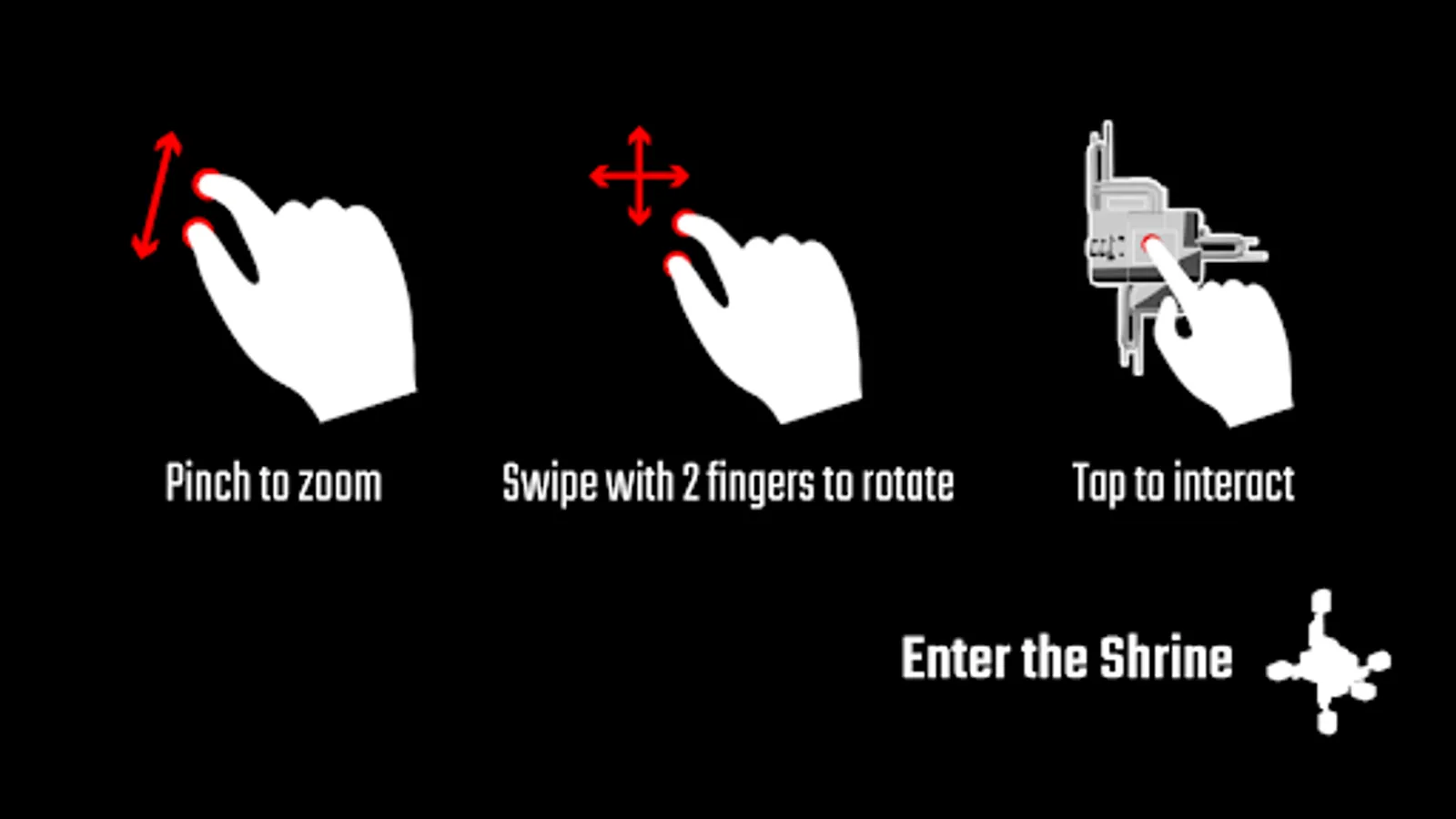 Pinch to zoom

Swipe with 2 fingers to rotate

Tap to interact

Enter the Shrine