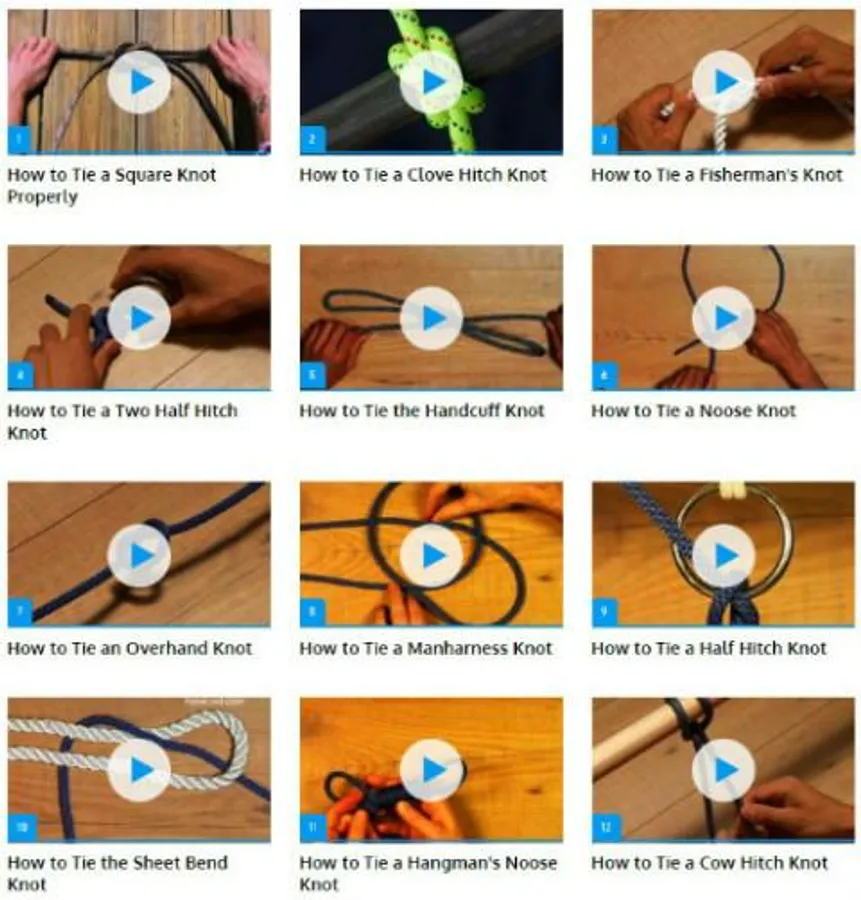 1
How to Tie a Square Knot Properly

2
How to Tie a Clove Hitch Knot

3
How to Tie a Fisherman's Knot

4
How to Tie a Two Half Hitch Knot

5
How to Tie the Handcuff Knot

6
How to Tie a Noose Knot

7
How to Tie an Overhand Knot

8
How to Tie a Manharness Knot

9
How to Tie a Half Hitch Knot

10
How to Tie the Sheet Bend Knot

11
How to Tie a Hangman's Noose Knot

12
How to Tie a Cow Hitch Knot