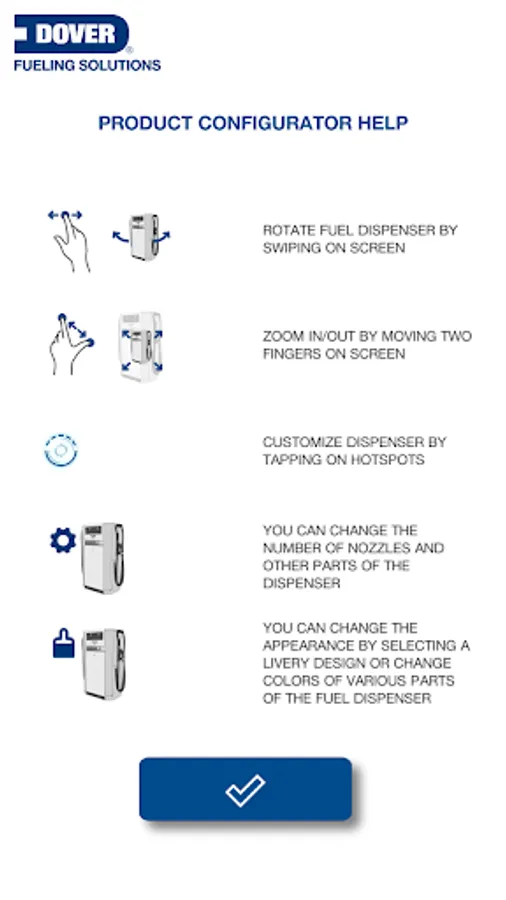 DOVER
FUELING SOLUTIONS

PRODUCT CONFIGURATOR HELP

ROTATE FUEL DISPENSER BY SWIPING ON SCREEN

ZOOM IN/OUT BY MOVING TWO FINGERS ON SCREEN

CUSTOMIZE DISPENSER BY TAPPING ON HOTSPOTS

YOU CAN CHANGE THE NUMBER OF NOZZLES AND OTHER PARTS OF THE DISPENSER

YOU CAN CHANGE THE APPEARANCE BY SELECTING A LIVERY DESIGN OR CHANGE COLORS OF VARIOUS PARTS OF THE FUEL DISPENSER