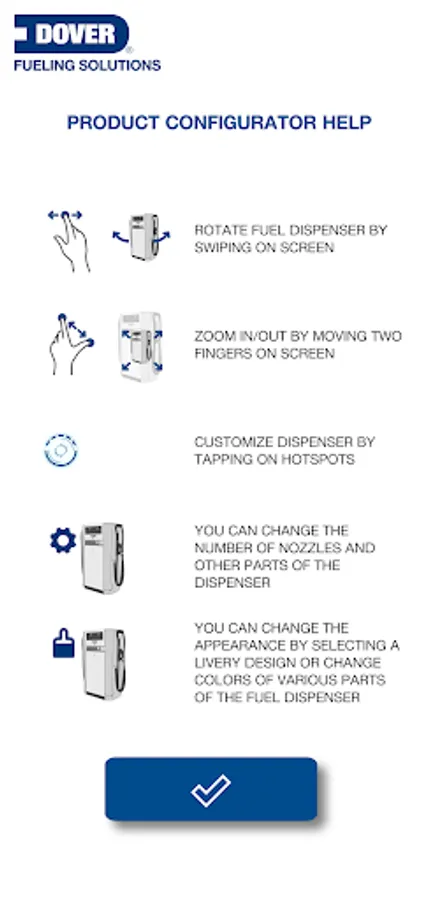 DOVER
FUELING SOLUTIONS

PRODUCT CONFIGURATOR HELP

ROTATE FUEL DISPENSER BY SWIPING ON SCREEN

ZOOM IN/OUT BY MOVING TWO FINGERS ON SCREEN

CUSTOMIZE DISPENSER BY TAPPING ON HOTSPOTS

YOU CAN CHANGE THE NUMBER OF NOZZLES AND OTHER PARTS OF THE DISPENSER

YOU CAN CHANGE THE APPEARANCE BY SELECTING A LIVERY DESIGN OR CHANGE COLORS OF VARIOUS PARTS OF THE FUEL DISPENSER