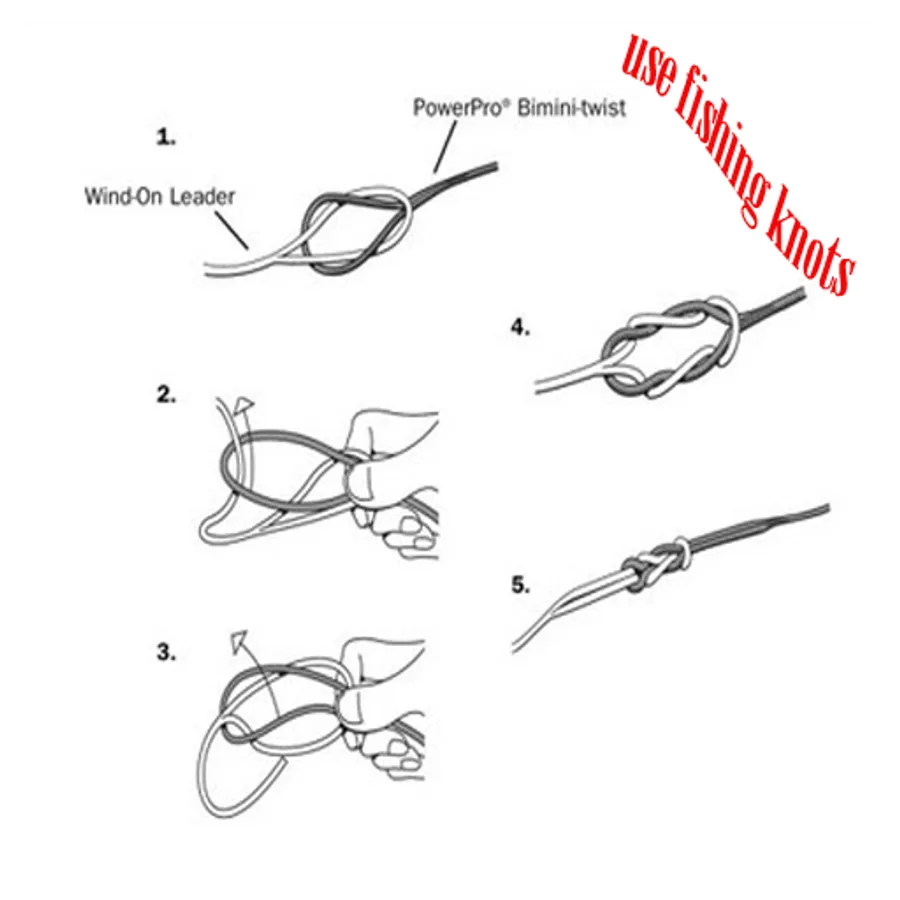 use fishing knots

1.

PowerPro® Bimini-twist

Wind-On Leader

2.

3.

4.

5.