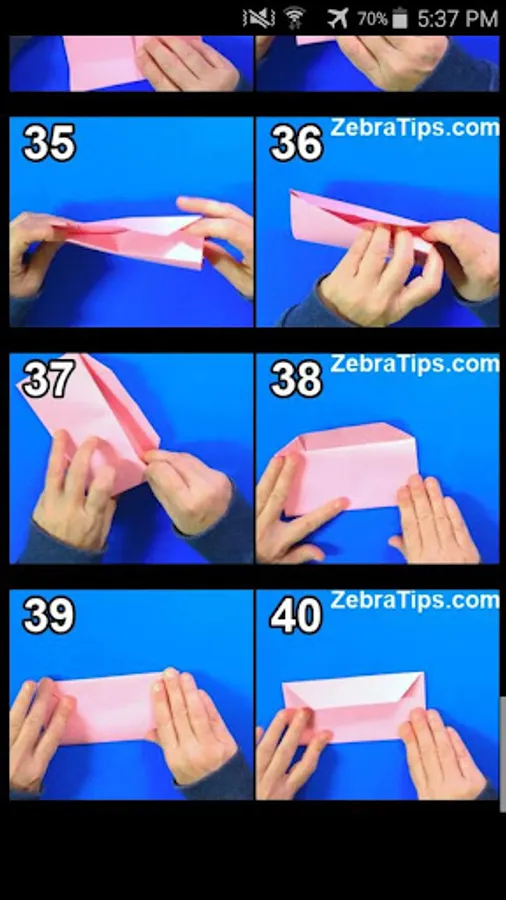 70% 5:37 PM

35

36 ZebraTips.com

37

38 ZebraTips.com

39

40 ZebraTips.com