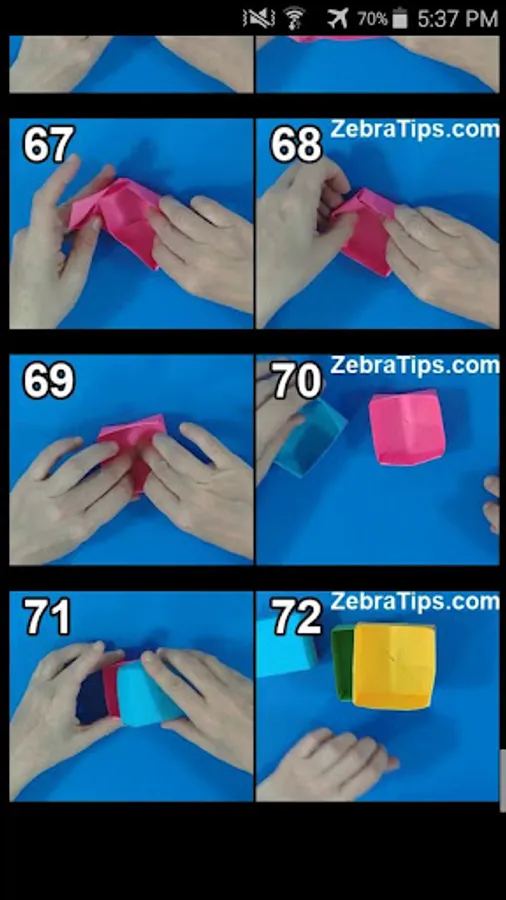 70% 5:37 PM

67

68 ZebraTips.com

69

70 ZebraTips.com

71

72 ZebraTips.com