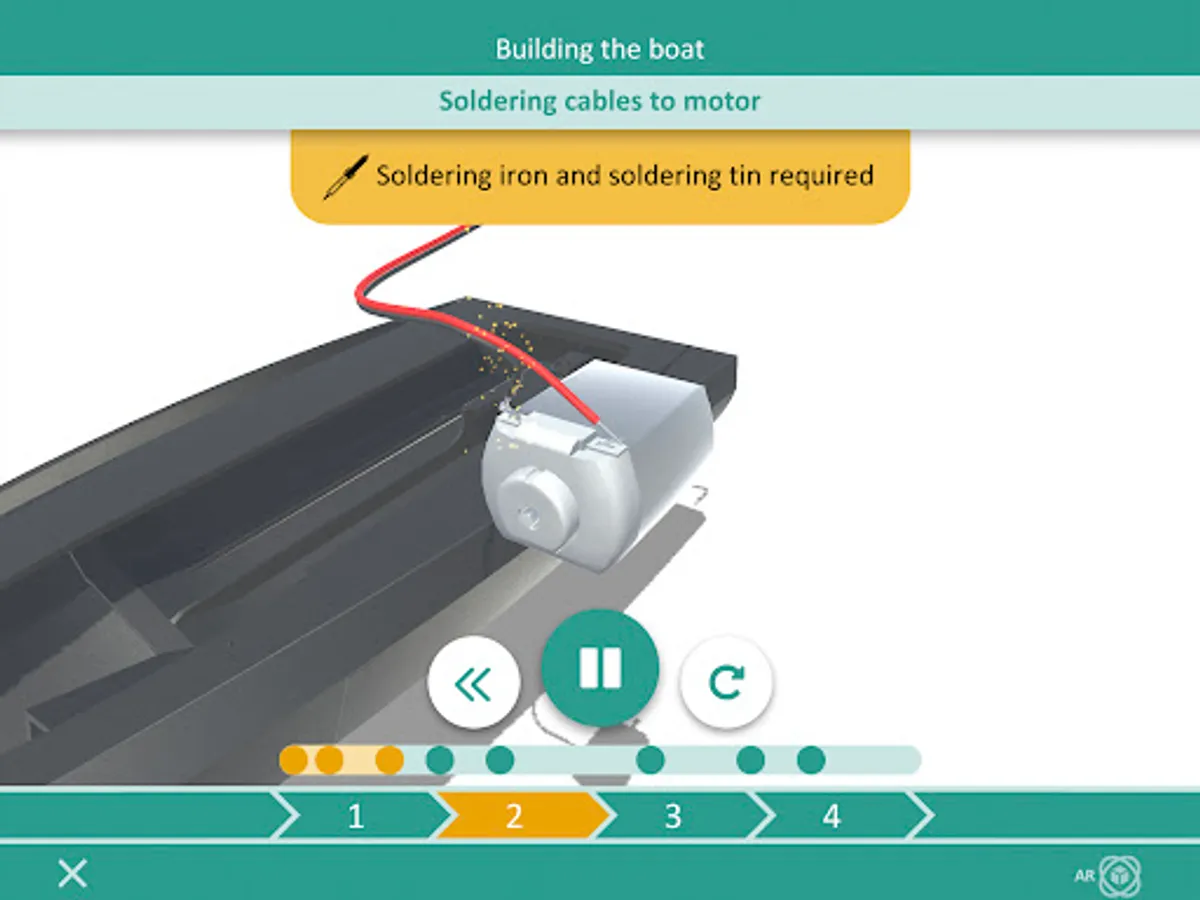 Building the boat

Soldering cables to motor

Soldering iron and soldering tin required

1
2
3
4

AR