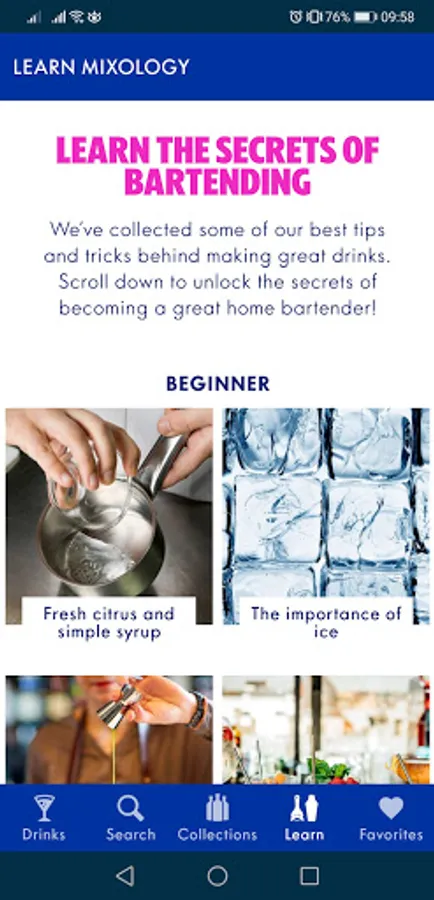 76% 09:58

LEARN MIXOLOGY

LEARN THE SECRETS OF BARTENDING

We've collected some of our best tips and tricks behind making great drinks. Scroll down to unlock the secrets of becoming a great home bartender!

BEGINNER

Fresh citrus and simple syrup

The importance of ice

Drinks
Search
Collections
Learn
Favorites