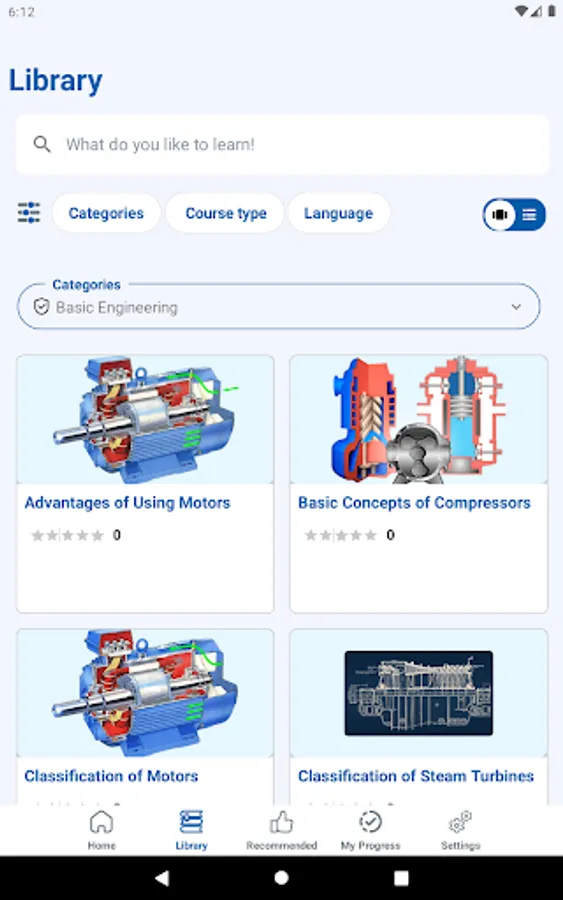 6:12

Library

What do you like to learn!

Categories Course type Language

Categories
Basic Engineering

Advantages of Using Motors
0

Basic Concepts of Compressors
0

Classification of Motors

Classification of Steam Turbines

Home Library Recommended My Progress Settings