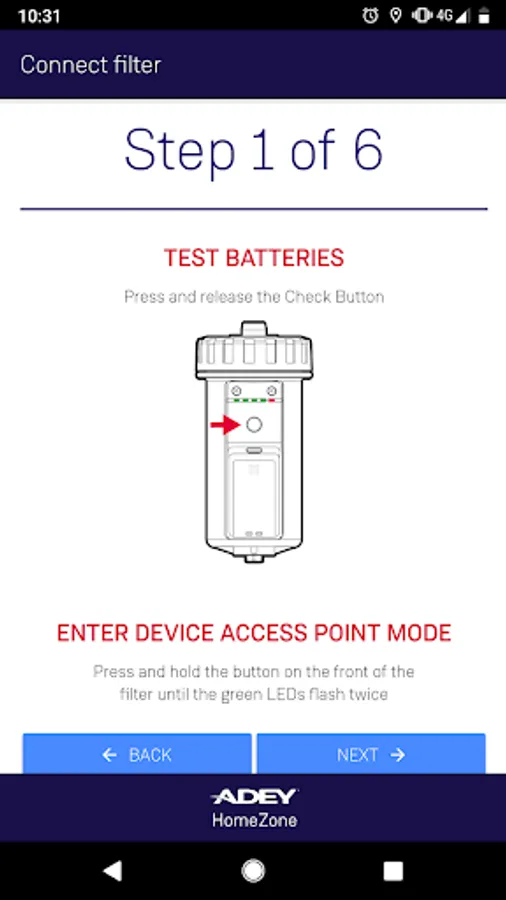 10:31

4G

Connect filter

Step 1 of 6

TEST BATTERIES

Press and release the Check Button

ENTER DEVICE ACCESS POINT MODE

Press and hold the button on the front of the filter until the green LEDs flash twice

← BACK

NEXT →

ADEY
HomeZone