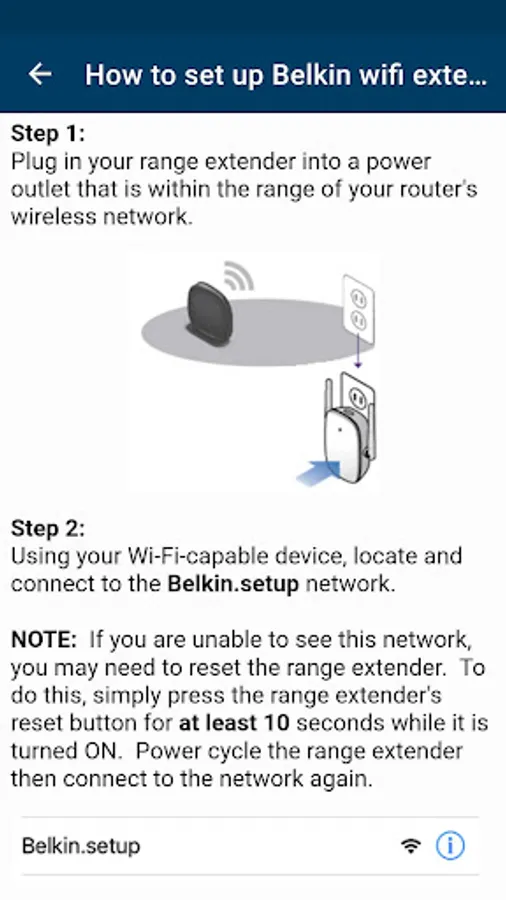 How to set up Belkin wifi exte...

Step 1:
Plug in your range extender into a power outlet that is within the range of your router's wireless network.

Step 2:
Using your Wi-Fi-capable device, locate and connect to the Belkin.setup network.

NOTE: If you are unable to see this network, you may need to reset the range extender. To do this, simply press the range extender's reset button for at least 10 seconds while it is turned ON. Power cycle the range extender then connect to the network again.

Belkin.setup