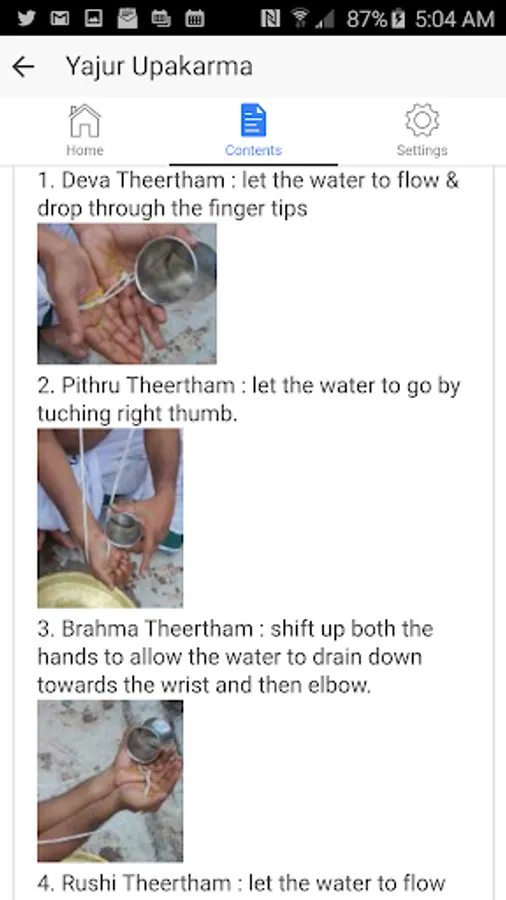 87% 5:04 AM

Yajur Upakarma

Home
Contents
Settings

1. Deva Theertham : let the water to flow & drop through the finger tips

2. Pithru Theertham : let the water to go by tuching right thumb.

3. Brahma Theertham : shift up both the hands to allow the water to drain down towards the wrist and then elbow.

4. Rushi Theertham : let the water to flow