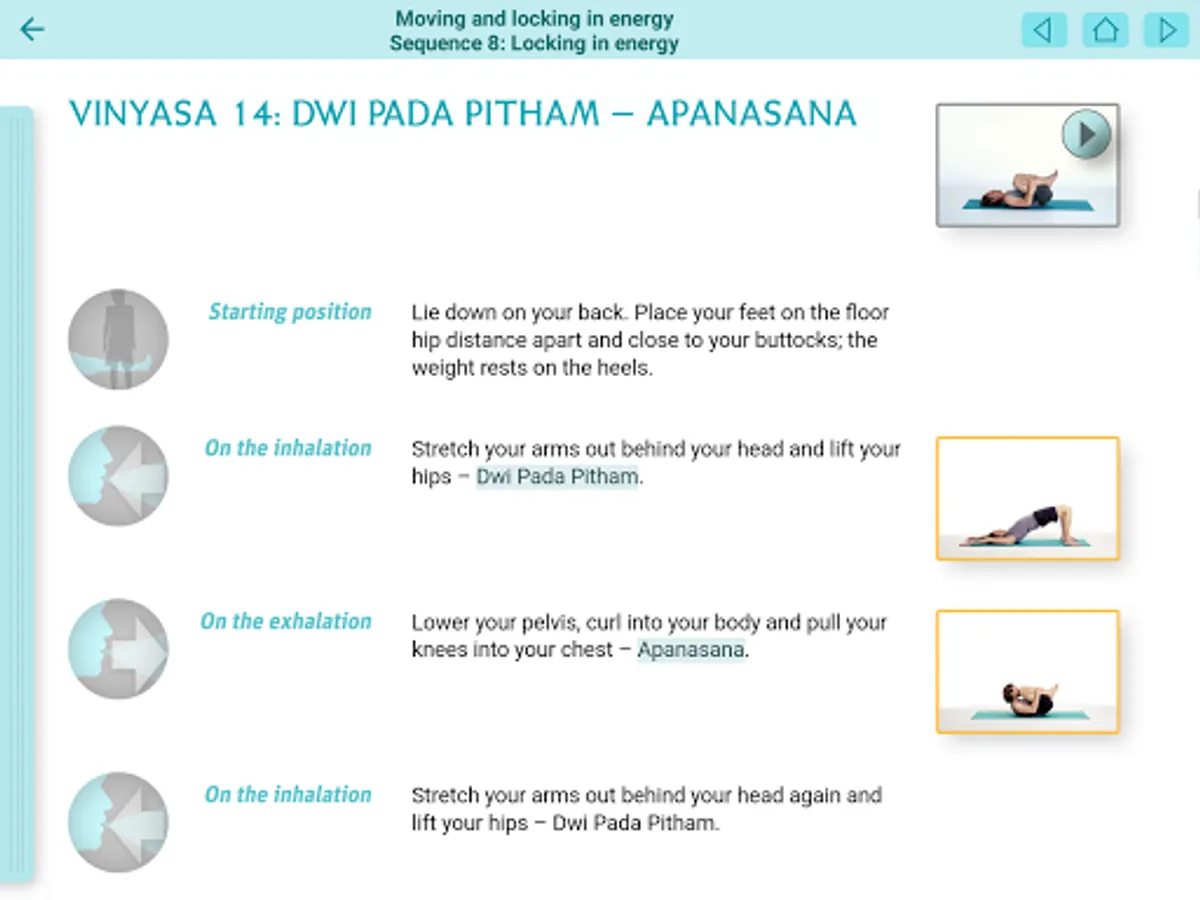 Moving and locking in energy
Sequence 8: Locking in energy

VINYASA 14: DWI PADA PITHAM – APANASANA

Starting position

Lie down on your back. Place your feet on the floor hip distance apart and close to your buttocks; the weight rests on the heels.

On the inhalation

Stretch your arms out behind your head and lift your hips – Dwi Pada Pitham.

On the exhalation

Lower your pelvis, curl into your body and pull your knees into your chest – Apanasana.

On the inhalation

Stretch your arms out behind your head again and lift your hips – Dwi Pada Pitham.