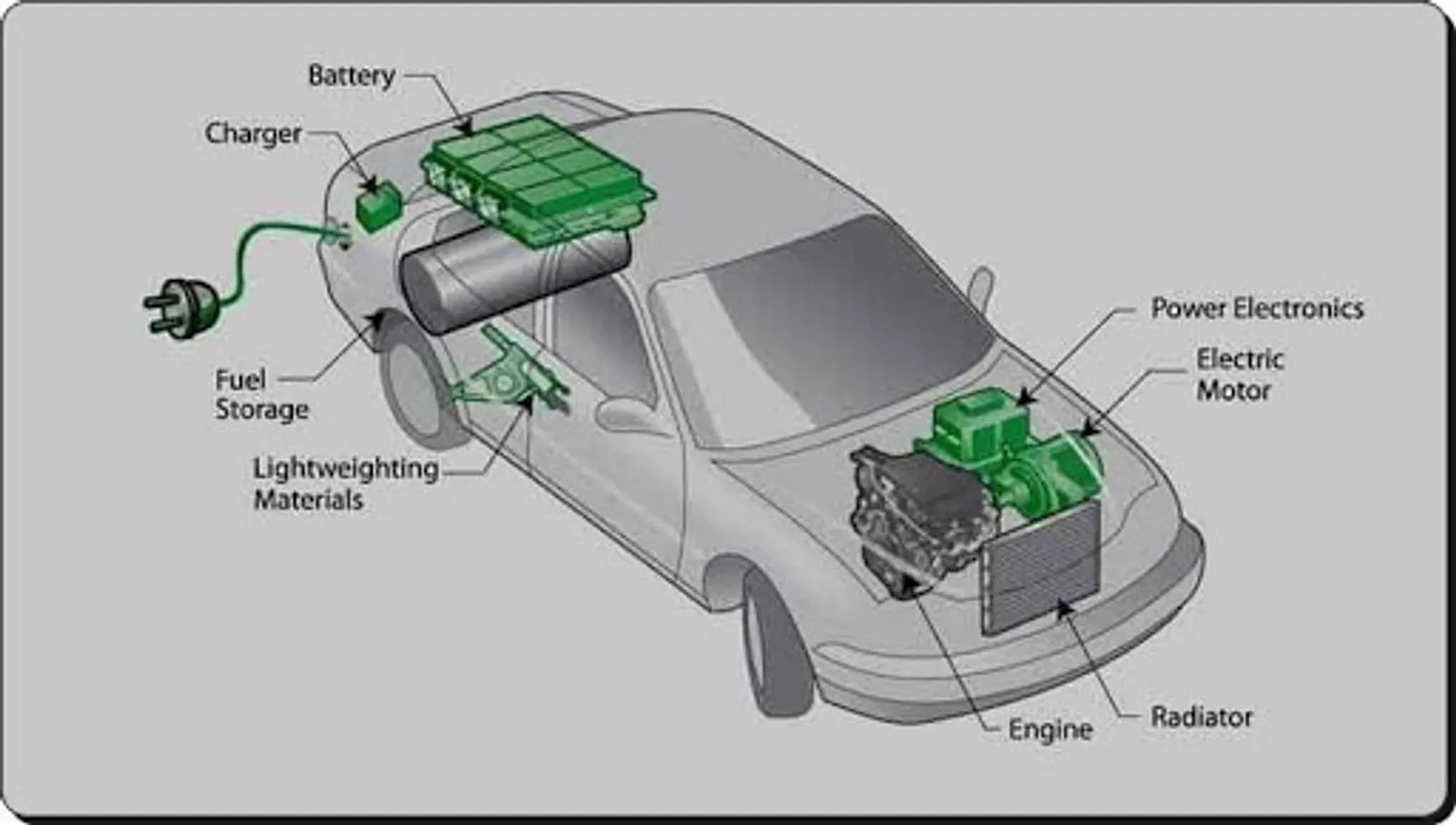 Battery

Charger

Fuel Storage

Lightweighting Materials

Power Electronics

Electric Motor

Engine

Radiator