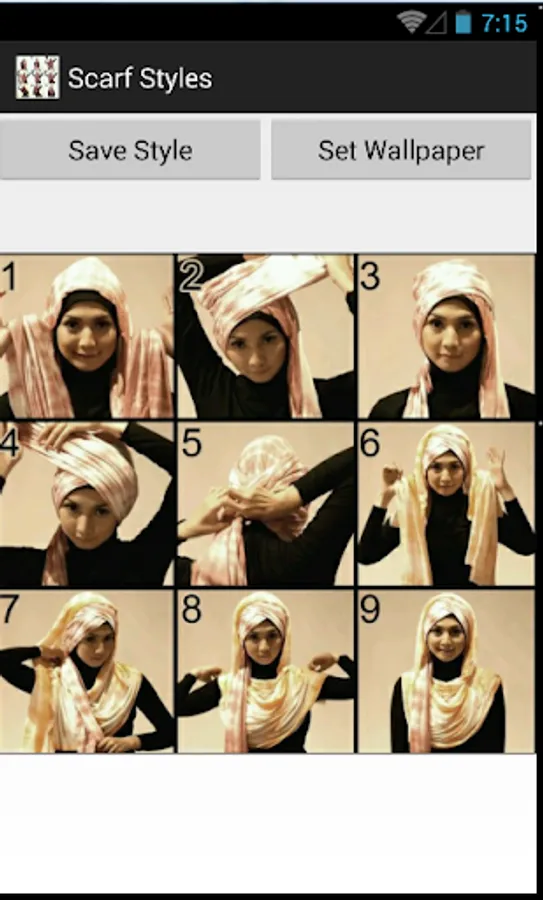 7:15

Scarf Styles

Save Style

Set Wallpaper

1

2

3

4

5

6

7

8

9