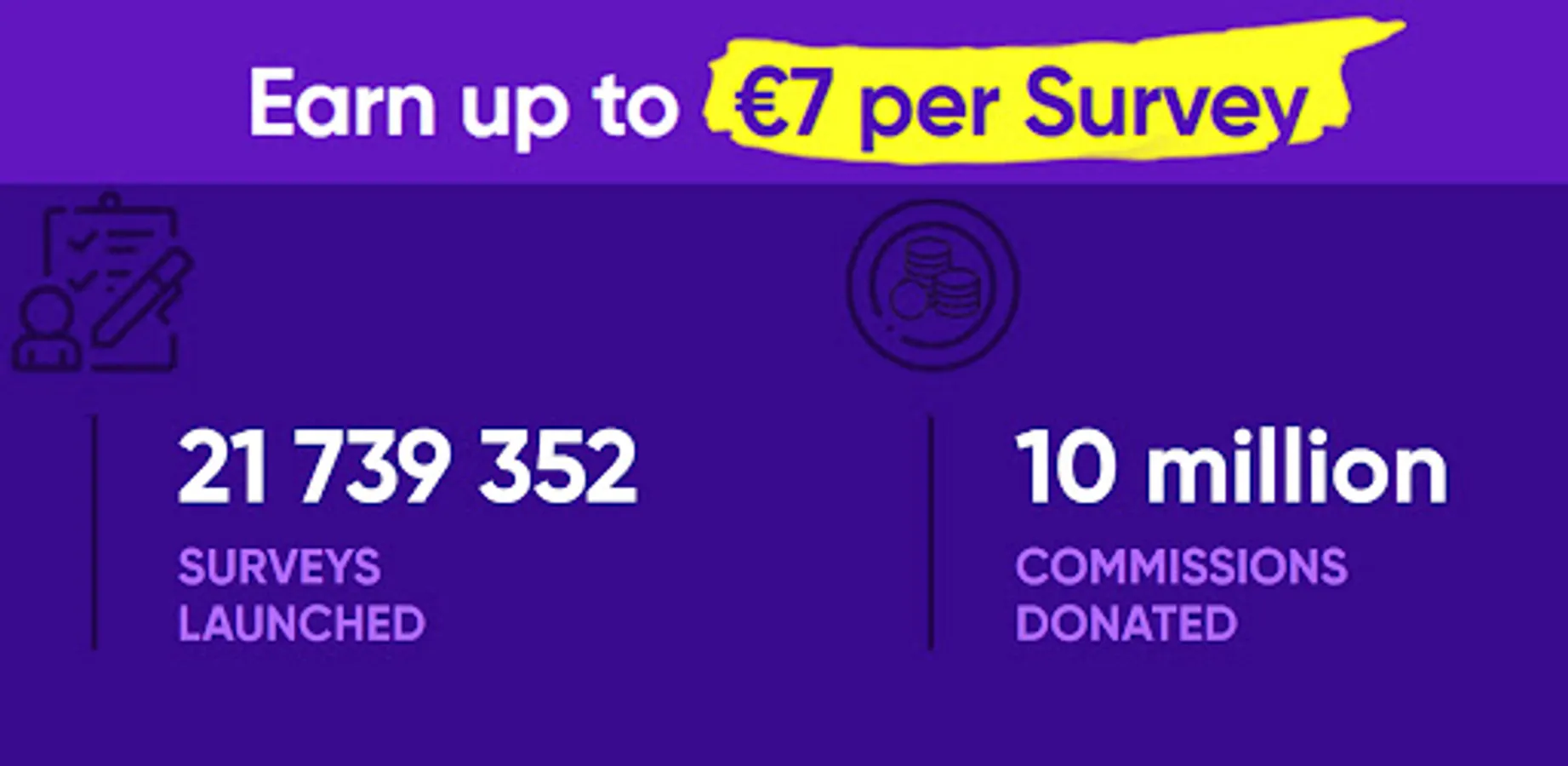 Earn up to €7 per Survey

21 739 352

SURVEYS
LAUNCHED

10 million

COMMISSIONS
DONATED