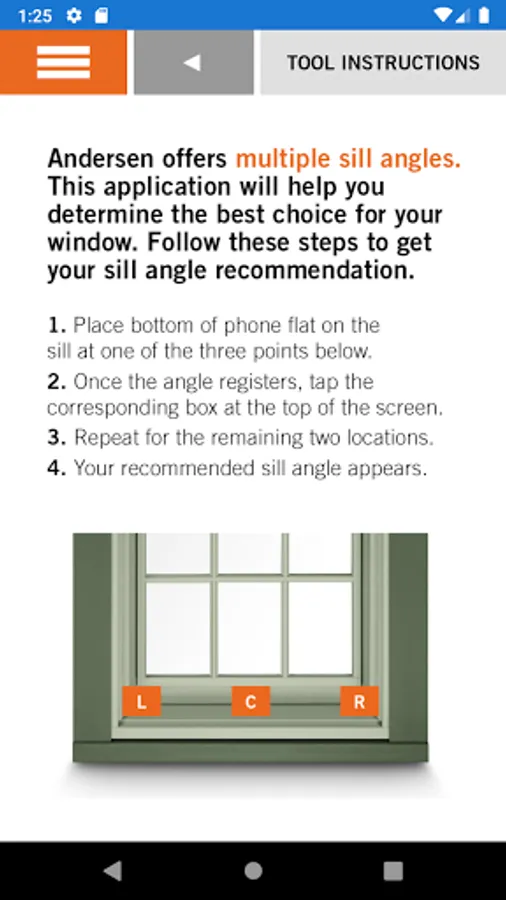 1:25

TOOL INSTRUCTIONS

Andersen offers multiple sill angles. This application will help you determine the best choice for your window. Follow these steps to get your sill angle recommendation.

1. Place bottom of phone flat on the sill at one of the three points below.
2. Once the angle registers, tap the corresponding box at the top of the screen.
3. Repeat for the remaining two locations.
4. Your recommended sill angle appears.

L
C
R