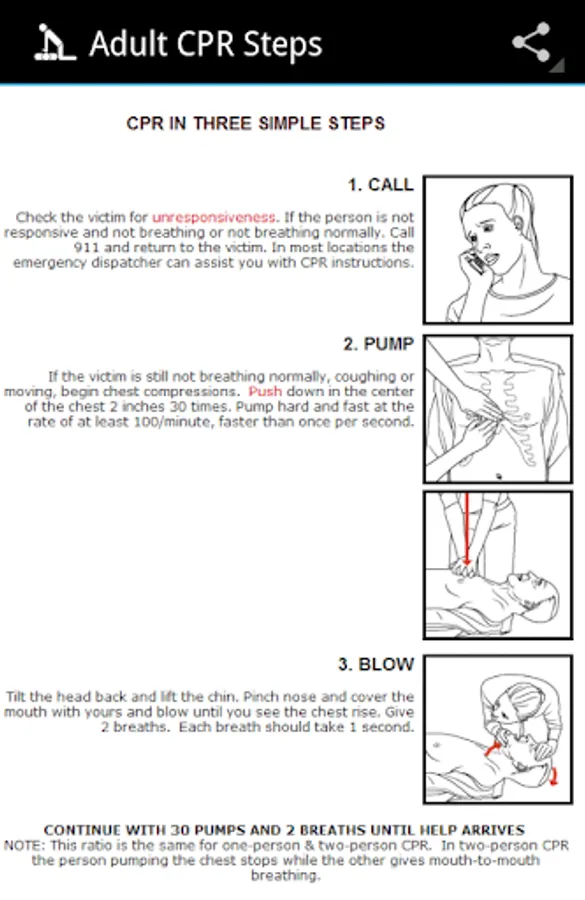 Adult CPR Steps

CPR IN THREE SIMPLE STEPS

1. CALL

Check the victim for unresponsiveness. If the person is not responsive and not breathing or not breathing normally. Call 911 and return to the victim. In most locations the emergency dispatcher can assist you with CPR instructions.

2. PUMP

If the victim is still not breathing normally, coughing or moving, begin chest compressions. Push down in the center of the chest 2 inches 30 times. Pump hard and fast at the rate of at least 100/minute, faster than once per second.

3. BLOW

Tilt the head back and lift the chin. Pinch nose and cover the mouth with yours and blow until you see the chest rise. Give 2 breaths. Each breath should take 1 second.

CONTINUE WITH 30 PUMPS AND 2 BREATHS UNTIL HELP ARRIVES
NOTE: This ratio is the same for one-person & two-person CPR. In two-person CPR the person pumping the chest stops while the other gives mouth-to-mouth breathing.