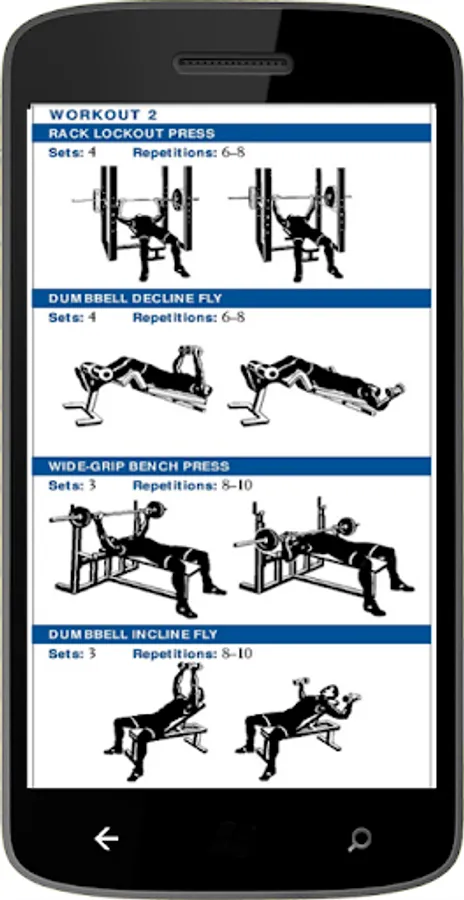 WORKOUT 2

RACK LOCKOUT PRESS

Sets: 4 Repetitions: 6–8

DUMBBELL DECLINE FLY

Sets: 4 Repetitions: 6–8

WIDE-GRIP BENCH PRESS

Sets: 3 Repetitions: 8–10

DUMBBELL INCLINE FLY

Sets: 3 Repetitions: 8–10