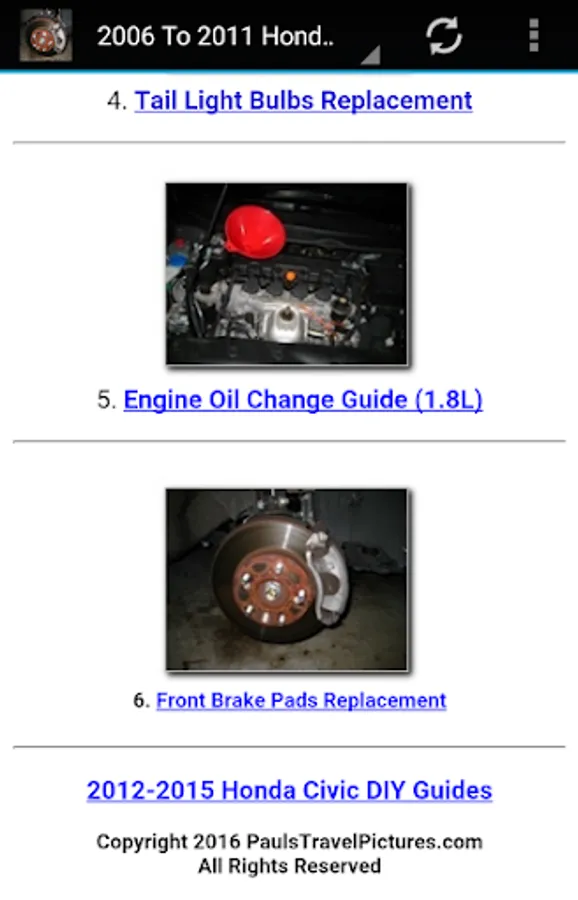 2006 To 2011 Hond..

4. Tail Light Bulbs Replacement

5. Engine Oil Change Guide (1.8L)

6. Front Brake Pads Replacement

2012-2015 Honda Civic DIY Guides

Copyright 2016 PaulsTravelPictures.com
All Rights Reserved