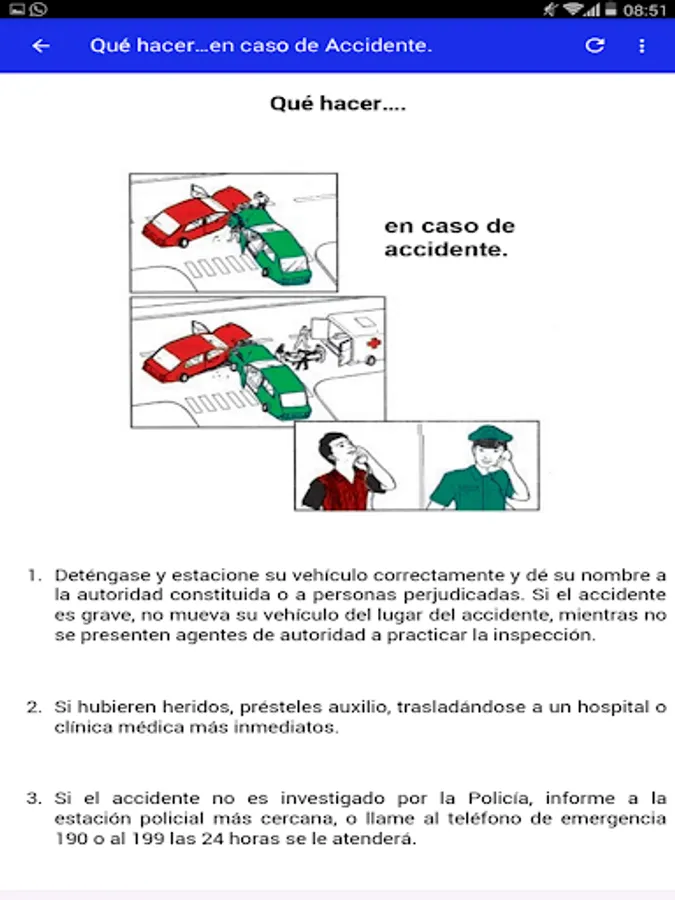 08:51

Qué hacer...en caso de Accidente.

Qué hacer....

en caso de accidente.

1. Deténgase y estacione su vehículo correctamente y dé su nombre a la autoridad constituida o a personas perjudicadas. Si el accidente es grave, no mueva su vehículo del lugar del accidente, mientras no se presenten agentes de autoridad a practicar la inspección.

2. Si hubieren heridos, présteles auxilio, trasladándose a un hospital o clínica médica más inmediatos.

3. Si el accidente no es investigado por la Policía, informe a la estación policial más cercana, o llame al teléfono de emergencia 190 o al 199 las 24 horas se le atenderá.