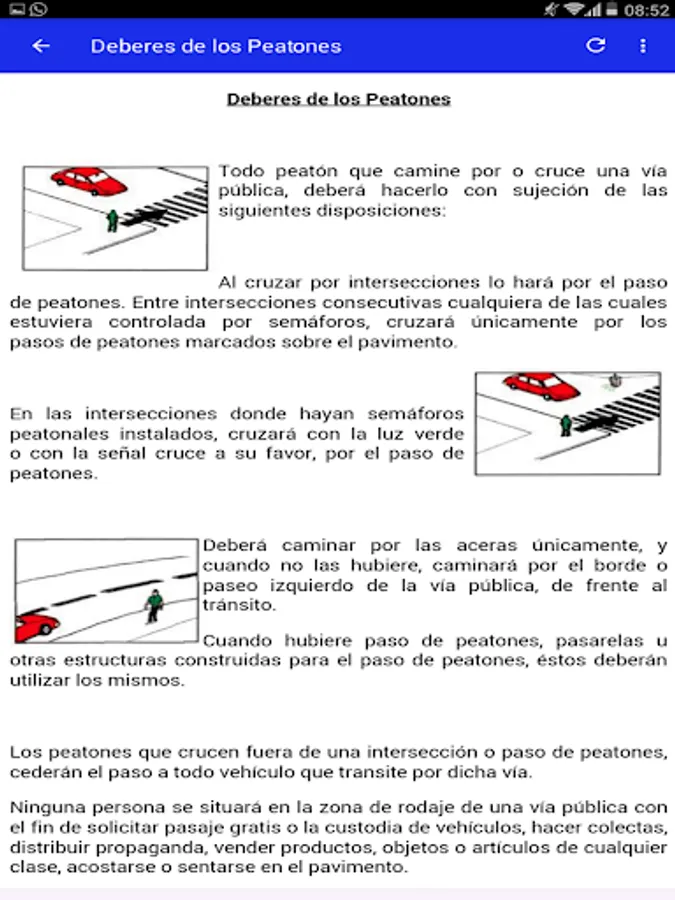 08:52

Deberes de los Peatones

Deberes de los Peatones

Todo peatón que camine por o cruce una vía pública, deberá hacerlo con sujeción de las siguientes disposiciones:

Al cruzar por intersecciones lo hará por el paso de peatones. Entre intersecciones consecutivas cualquiera de las cuales estuviera controlada por semáforos, cruzará únicamente por los pasos de peatones marcados sobre el pavimento.

En las intersecciones donde hayan semáforos peatonales instalados, cruzará con la luz verde o con la señal cruce a su favor, por el paso de peatones.

Deberá caminar por las aceras únicamente, y cuando no las hubiere, caminará por el borde o paseo izquierdo de la vía pública, de frente al tránsito.

Cuando hubiere paso de peatones, pasarelas u otras estructuras construidas para el paso de peatones, éstos deberán utilizar los mismos.

Los peatones que crucen fuera de una intersección o paso de peatones, cederán el paso a todo vehículo que transite por dicha vía.

Ninguna persona se situará en la zona de rodaje de una vía pública con el fin de solicitar pasaje gratis o la custodia de vehículos, hacer colectas, distribuir propaganda, vender productos, objetos o artículos de cualquier clase, acostarse o sentarse en el pavimento.