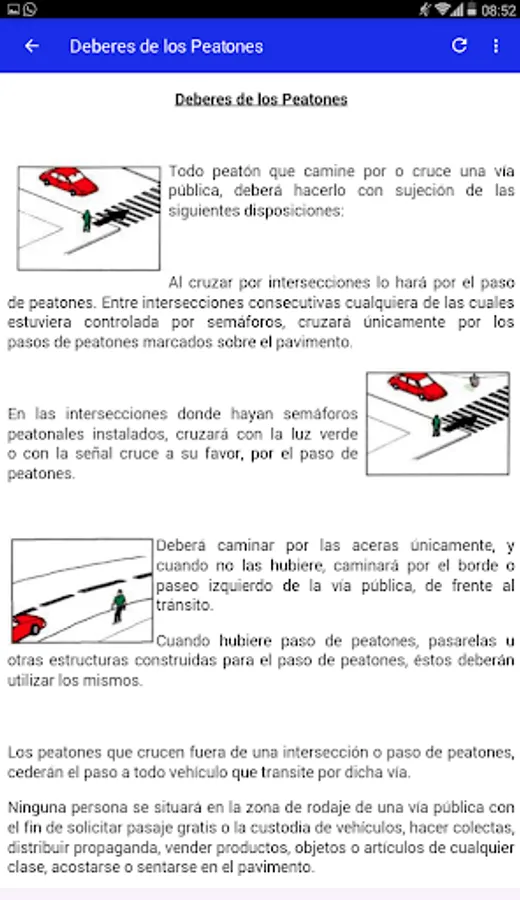 08:52

Deberes de los Peatones

Deberes de los Peatones

Todo peatón que camine por o cruce una vía pública, deberá hacerlo con sujeción de las siguientes disposiciones:

Al cruzar por intersecciones lo hará por el paso de peatones. Entre intersecciones consecutivas cualquiera de las cuales estuviera controlada por semáforos, cruzará únicamente por los pasos de peatones marcados sobre el pavimento.

En las intersecciones donde hayan semáforos peatonales instalados, cruzará con la luz verde o con la señal cruce a su favor, por el paso de peatones.

Deberá caminar por las aceras únicamente, y cuando no las hubiere, caminará por el borde o paseo izquierdo de la vía pública, de frente al tránsito.

Cuando hubiere paso de peatones, pasarelas u otras estructuras construidas para el paso de peatones, éstos deberán utilizar los mismos.

Los peatones que crucen fuera de una intersección o paso de peatones, cederán el paso a todo vehículo que transite por dicha vía.

Ninguna persona se situará en la zona de rodaje de una vía pública con el fin de solicitar pasaje gratis o la custodia de vehículos, hacer colectas, distribuir propaganda, vender productos, objetos o artículos de cualquier clase, acostarse o sentarse en el pavimento.