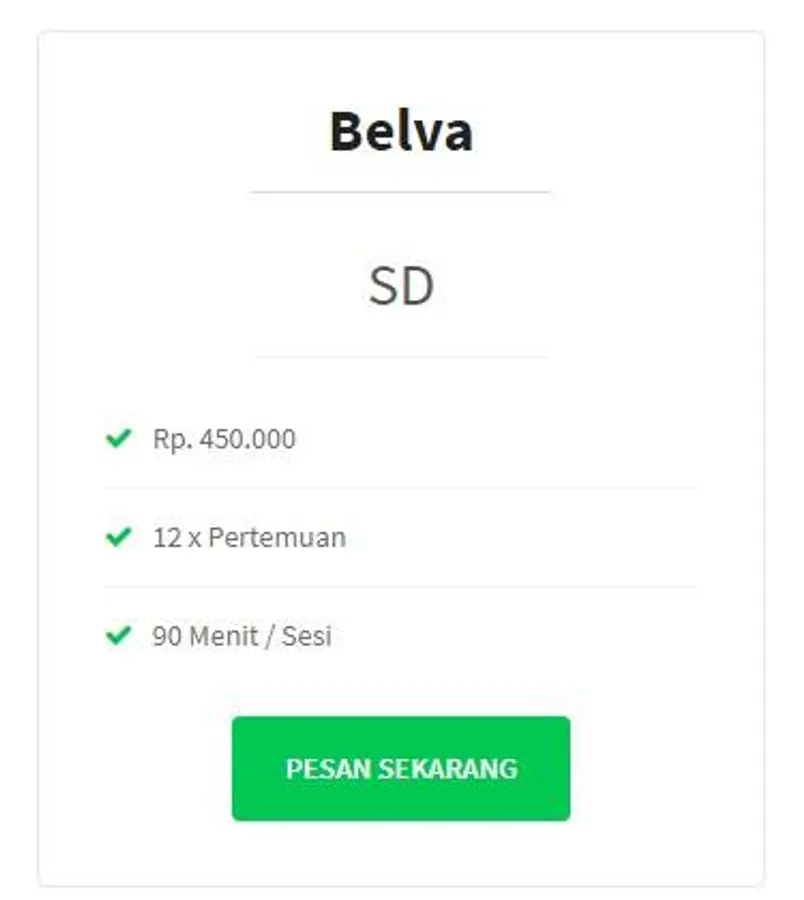 Belva

SD

Rp. 450.000

12 x Pertemuan

90 Menit / Sesi

PESAN SEKARANG