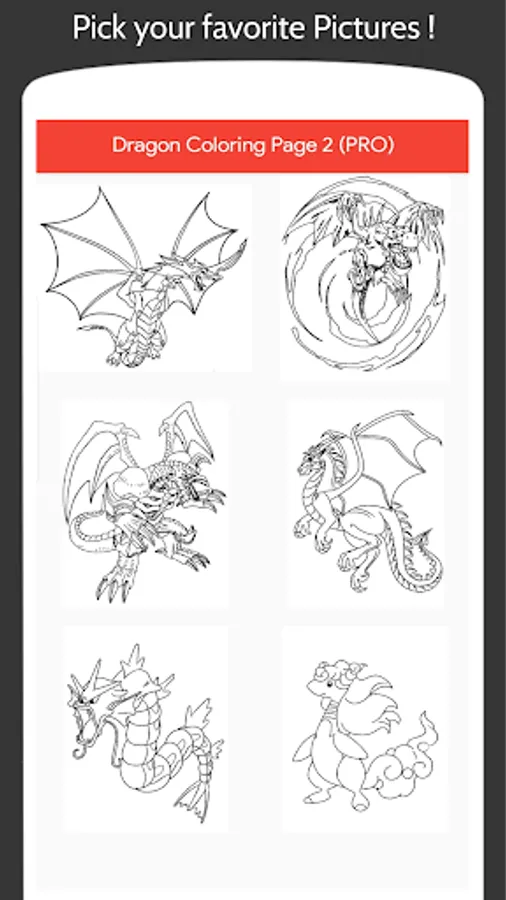 Pick your favorite Pictures !

Dragon Coloring Page 2 (PRO)