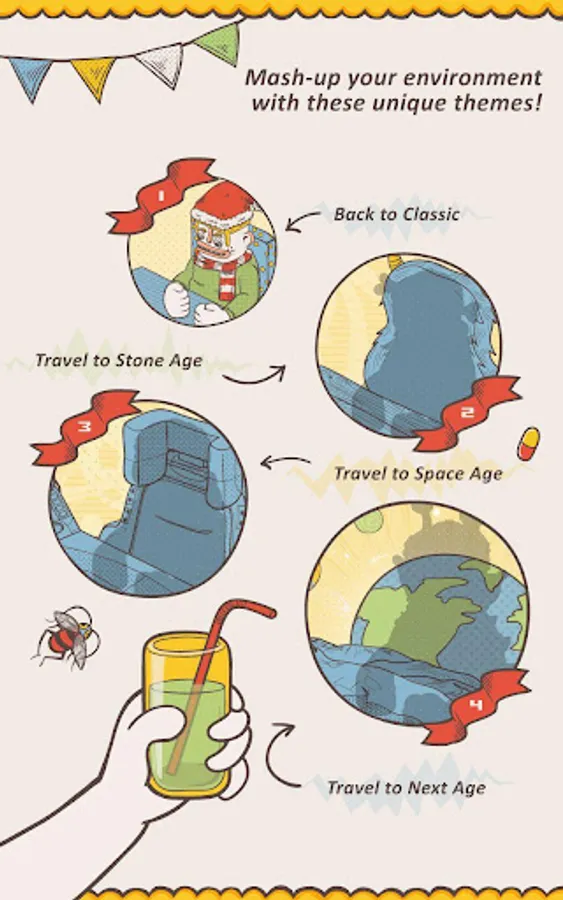 Mash-up your environment with these unique themes!

1

Back to Classic

Travel to Stone Age

2

3

Travel to Space Age

4

Travel to Next Age