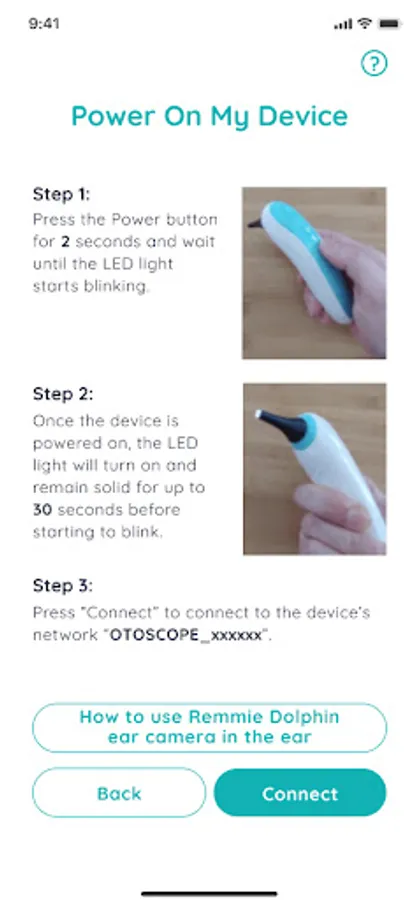 9:41

?

Power On My Device

Step 1:
Press the Power button for 2 seconds and wait until the LED light starts blinking.

Step 2:
Once the device is powered on, the LED light will turn on and remain solid for up to 30 seconds before starting to blink.

Step 3:
Press "Connect" to connect to the device's network "OTOSCOPE_xxxxxx".

How to use Remmie Dolphin ear camera in the ear

Back

Connect