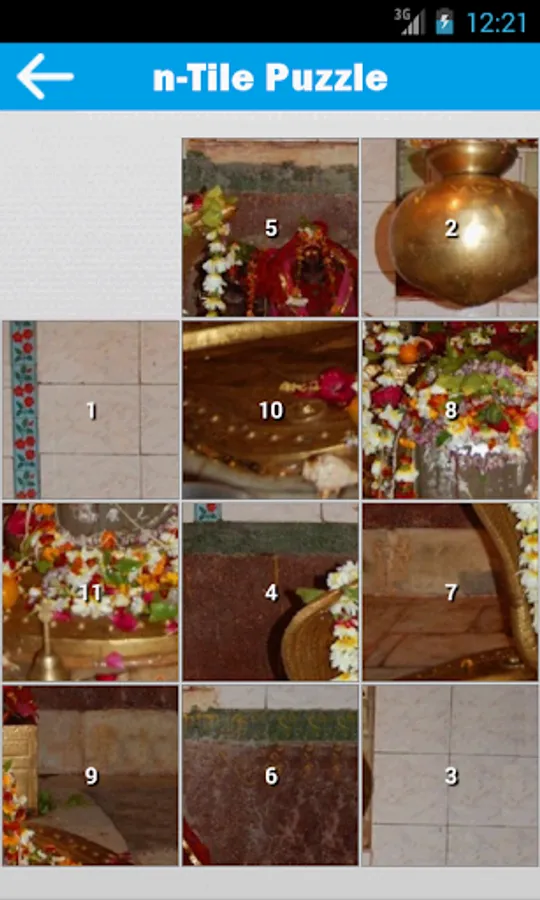 3G 12:21

n-Tile Puzzle

5 2

1 10 8

11 4 7

9 6 3